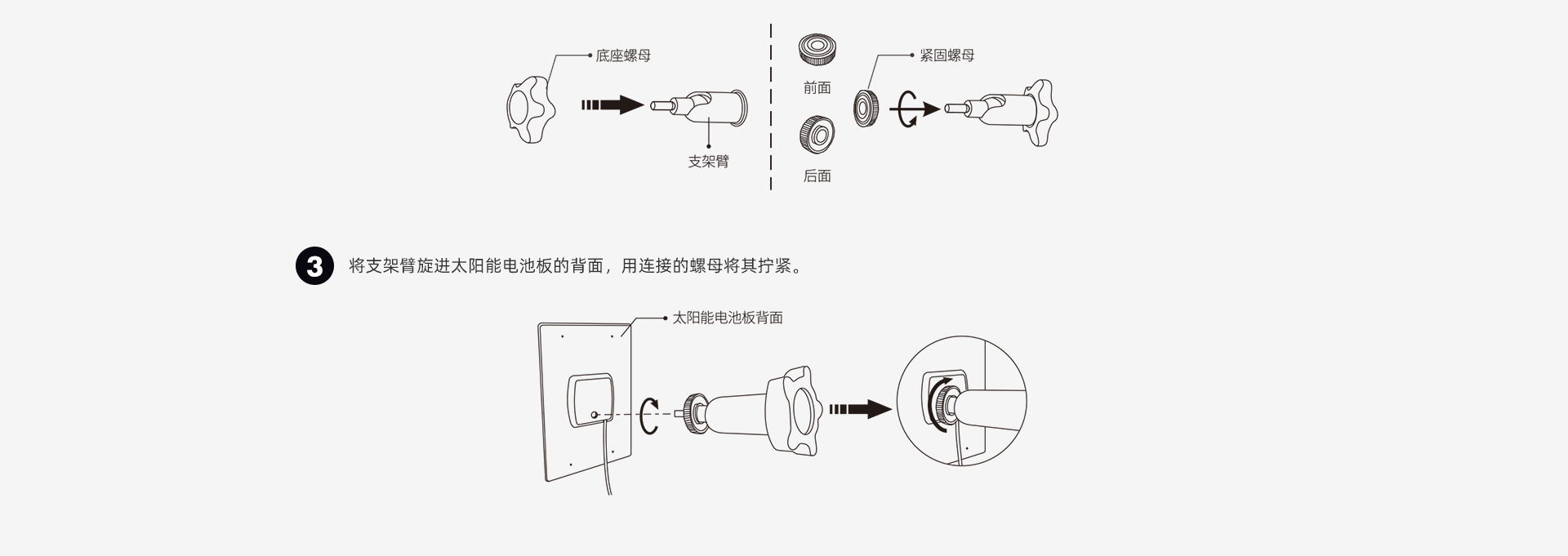 底座螺母

支架臂

前面

后面

紧固螺母

3 将支架臂旋进太阳能电池板的背面，用连接的螺母将其拧紧。

太阳能电池板背面